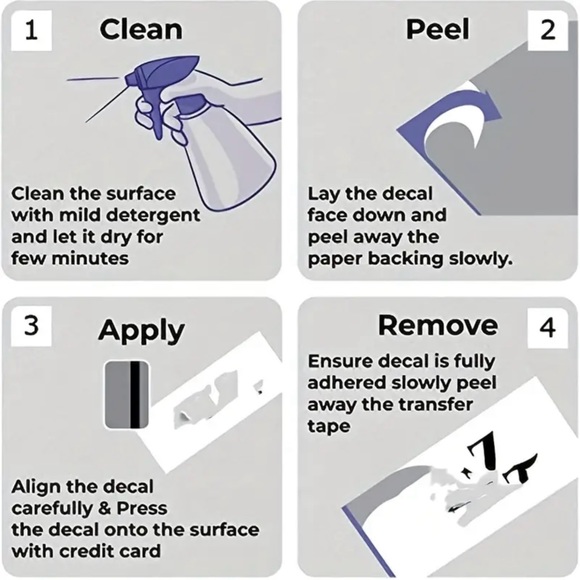 1 Clean

Clean the surface with mild detergent and let it dry for few minutes

Peel 2

Lay the decal face down and peel away the paper backing slowly.

3 Apply

Align the decal carefully & Press the decal onto the surface with credit card

Remove 4

Ensure decal is fully adhered slowly peel away the transfer tape